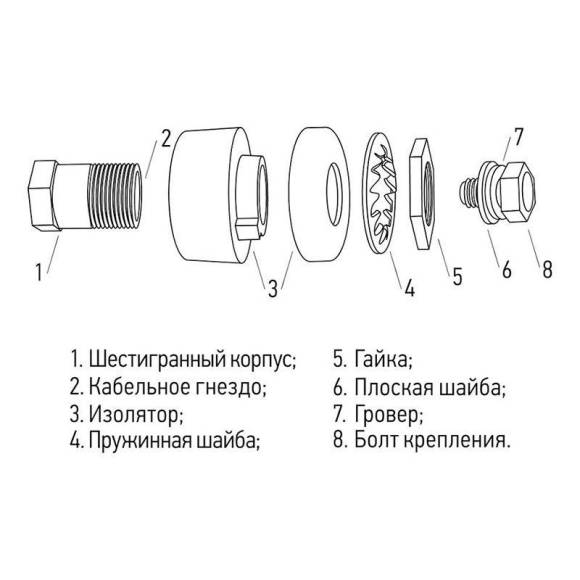 2

7

1

3

4

5

6

8

1. Шестигранный корпус;
2. Кабельное гнездо;
3. Изолятор;
4. Пружинная шайба;

5. Гайка;
6. Плоская шайба;
7. Гровер;
8. Болт крепления.