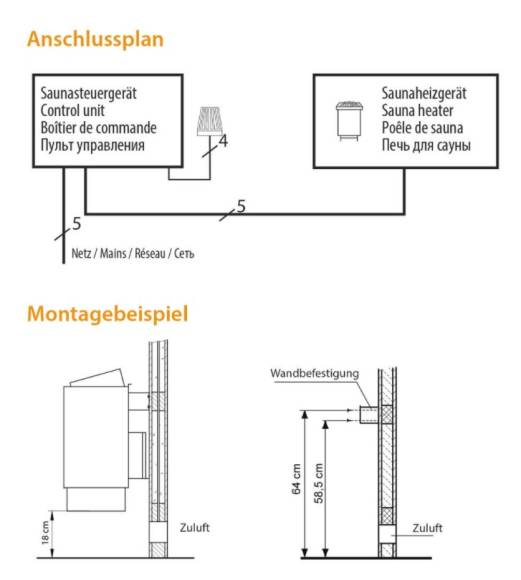 Anschlussplan

Saunasteuergerät
Control unit
Boîtier de commande
Пульт управления

4

Saunaheizgerät
Sauna heater
Poêle de sauna
Печь для сауны

5

5

Netz / Mains / Réseau / Сеть

Montagebeispiel

18 cm

Zuluft

Wandbefestigung

64 cm

58,5 cm

Zuluft