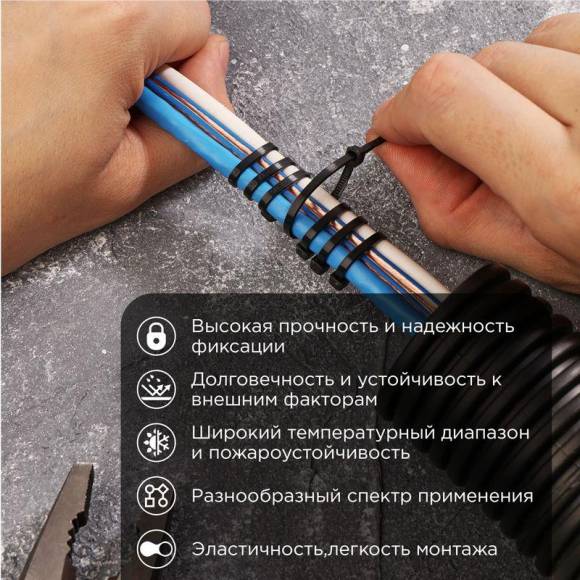 Высокая прочность и надежность фиксации

Долговечность и устойчивость к внешним факторам

Широкий температурный диапазон и пожароустойчивость

Разнообразный спектр применения

Эластичность,легкость монтажа